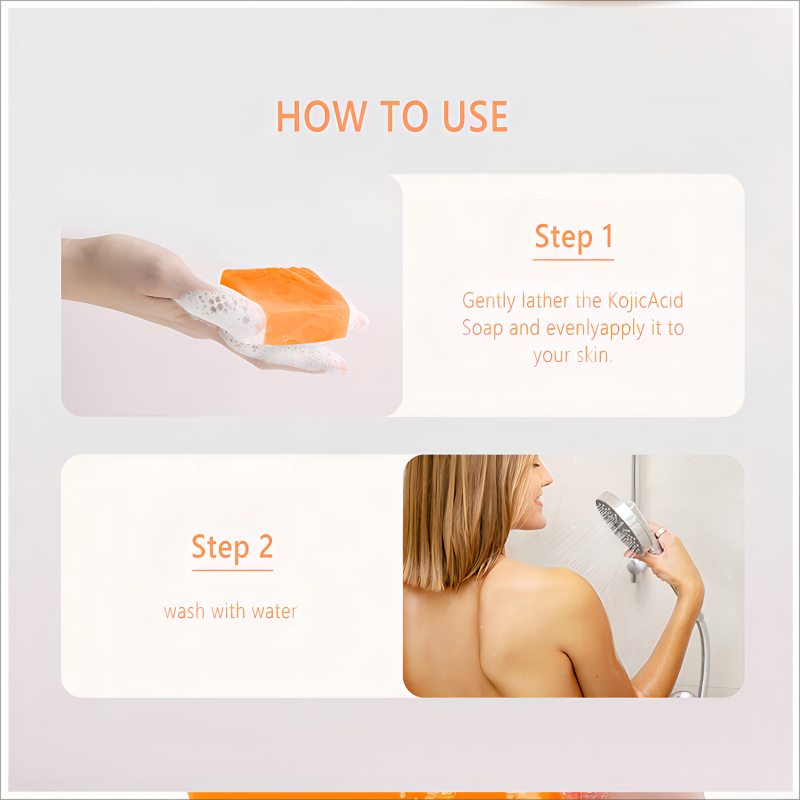 HOW TO USE

Step 1

Gently lather the KojicAcid Soap and evenlyapply it to your skin.

Step 2

wash with water