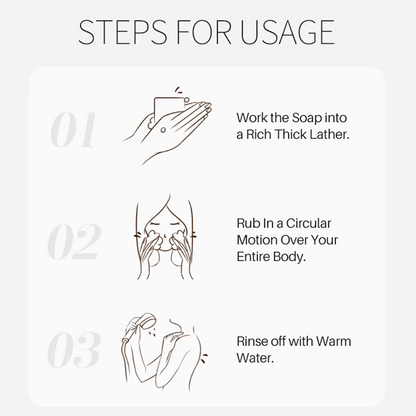 STEPS FOR USAGE

01

Work the Soap into a Rich Thick Lather.

02

Rub In a Circular Motion Over Your Entire Body.

03

Rinse off with Warm Water.